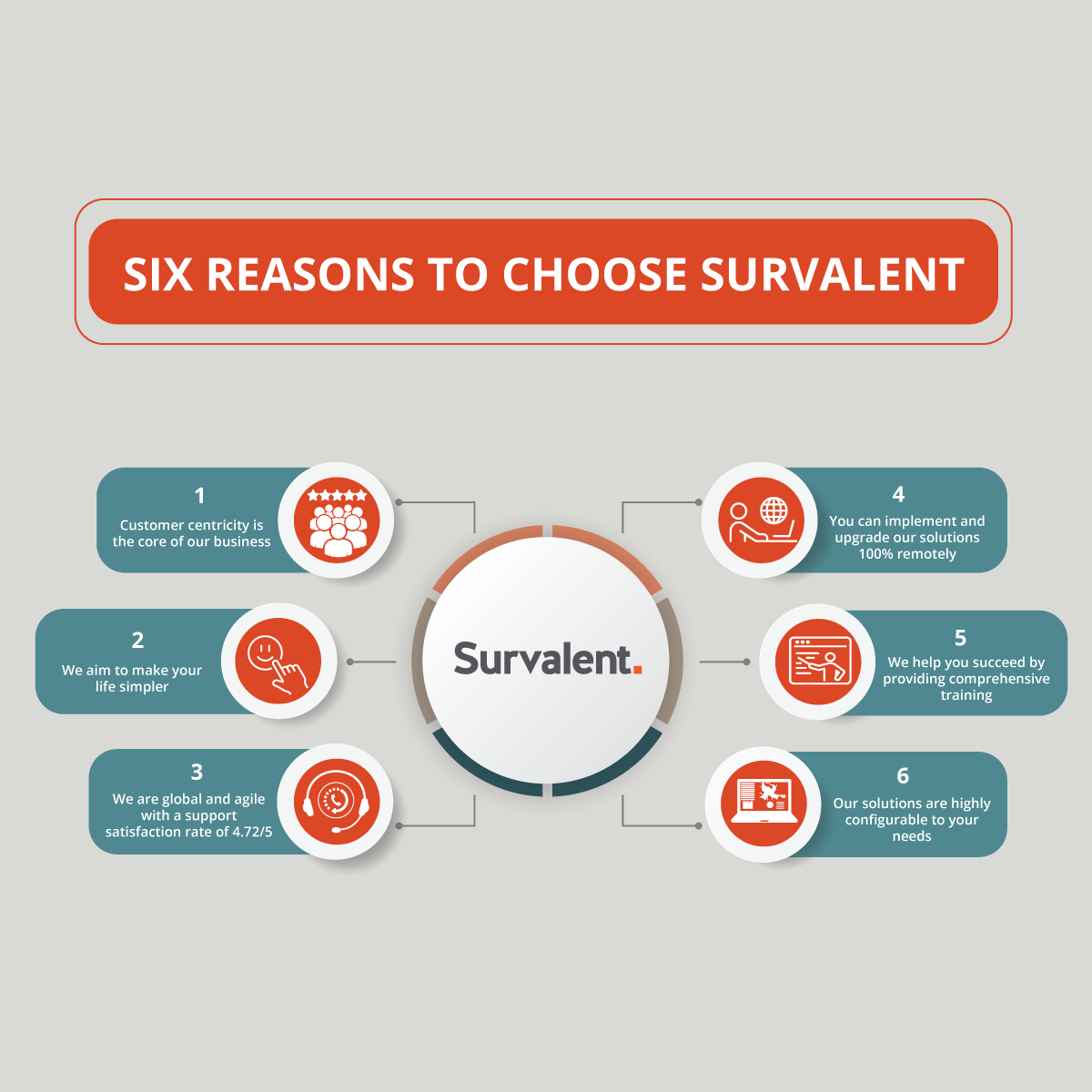 SIX REASONS TO CHOOSE SURVALENT

1
Customer centricity is the core of our business

2
We aim to make your life simpler

3
We are global and agile with a support satisfaction rate of 4.72/5

Survalent.

4
You can implement and upgrade our solutions 100% remotely

5
We help you succeed by providing comprehensive training

6
Our solutions are highly configurable to your needs